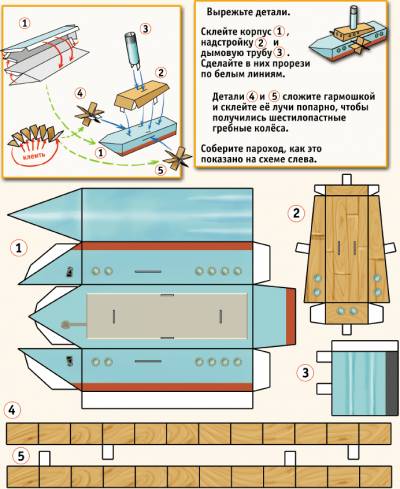 1

3

2

4

клеить

1

5

Вырежьте детали.

Склейте корпус 1, надстройку 2 и дымовую трубу 3. Сделайте в них прорези по белым линиям.

Детали 4 и 5 сложите гармошкой и склейте её лучи попарно, чтобы получились шестилопастные гребные колёса.

Соберите пароход, как это показано на схеме слева.

1

2

3

4

5