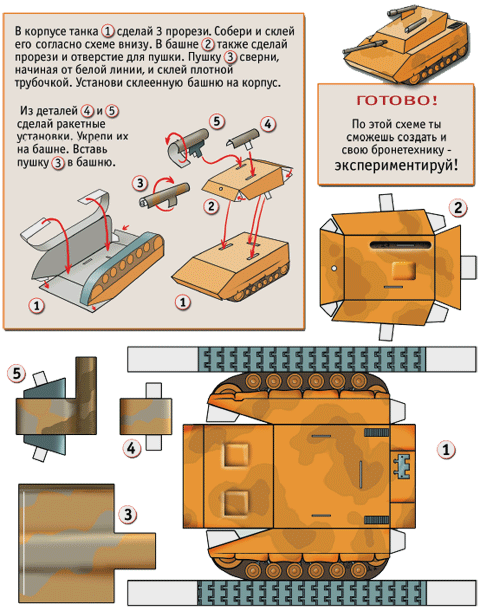 В корпусе танка 1 сделай 3 прорези. Собери и склей его согласно схеме внизу. В башне 2 также сделай прорези и отверстие для пушки. Пушку 3 сверни, начиная от белой линии, и склей плотной трубочкой. Установи склеенную башню на корпус.

Из деталей 4 и 5 сделай ракетные установки. Укрепи их на башне. Вставь пушку 3 в башню.

5

4

3

2

1

1

ГОТОВО!

По этой схеме ты сможешь создать и свою бронетехнику - экспериментируй!

2

5

4

1

3